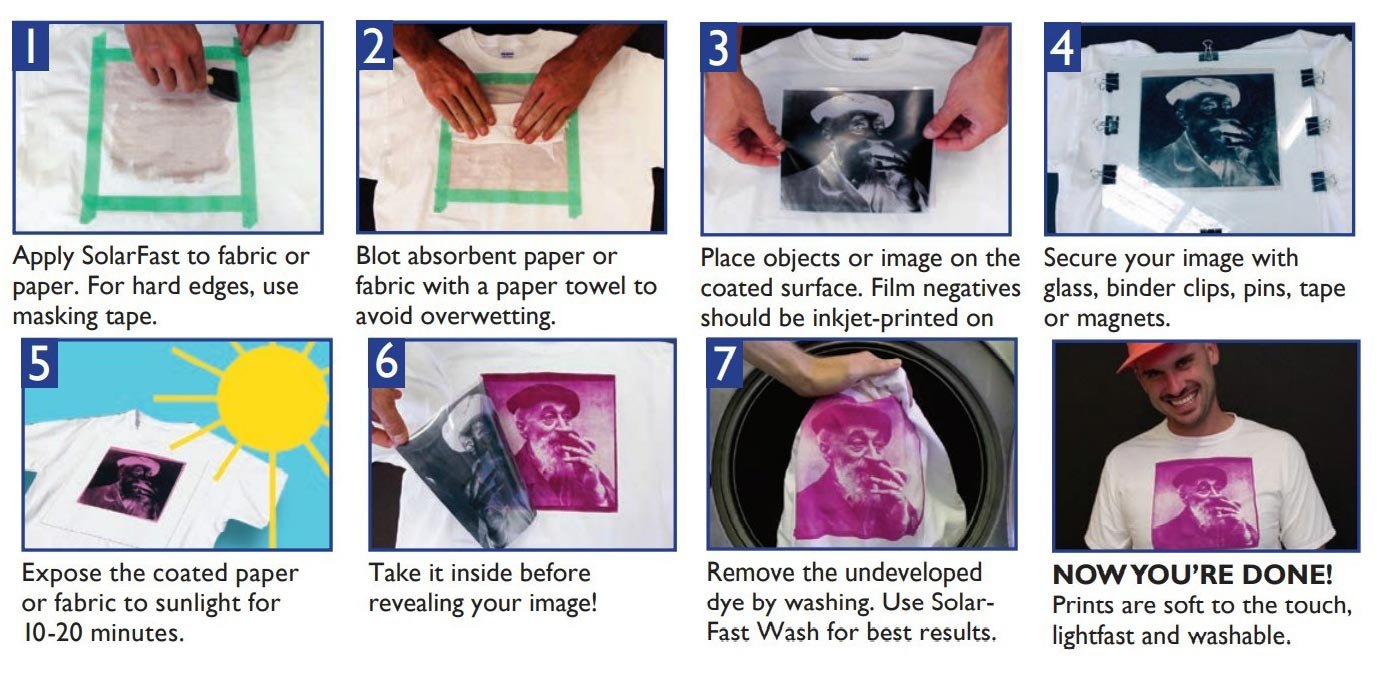 1

Apply SolarFast to fabric or paper. For hard edges, use masking tape.

2

Blot absorbent paper or fabric with a paper towel to avoid overwetting.

3

Place objects or image on the coated surface. Film negatives should be inkjet-printed on

4

Secure your image with glass, binder clips, pins, tape or magnets.

5

Expose the coated paper or fabric to sunlight for 10-20 minutes.

6

Take it inside before revealing your image!

7

Remove the undeveloped dye by washing. Use SolarFast Wash for best results.

NOW YOU'RE DONE!
Prints are soft to the touch, lightfast and washable.